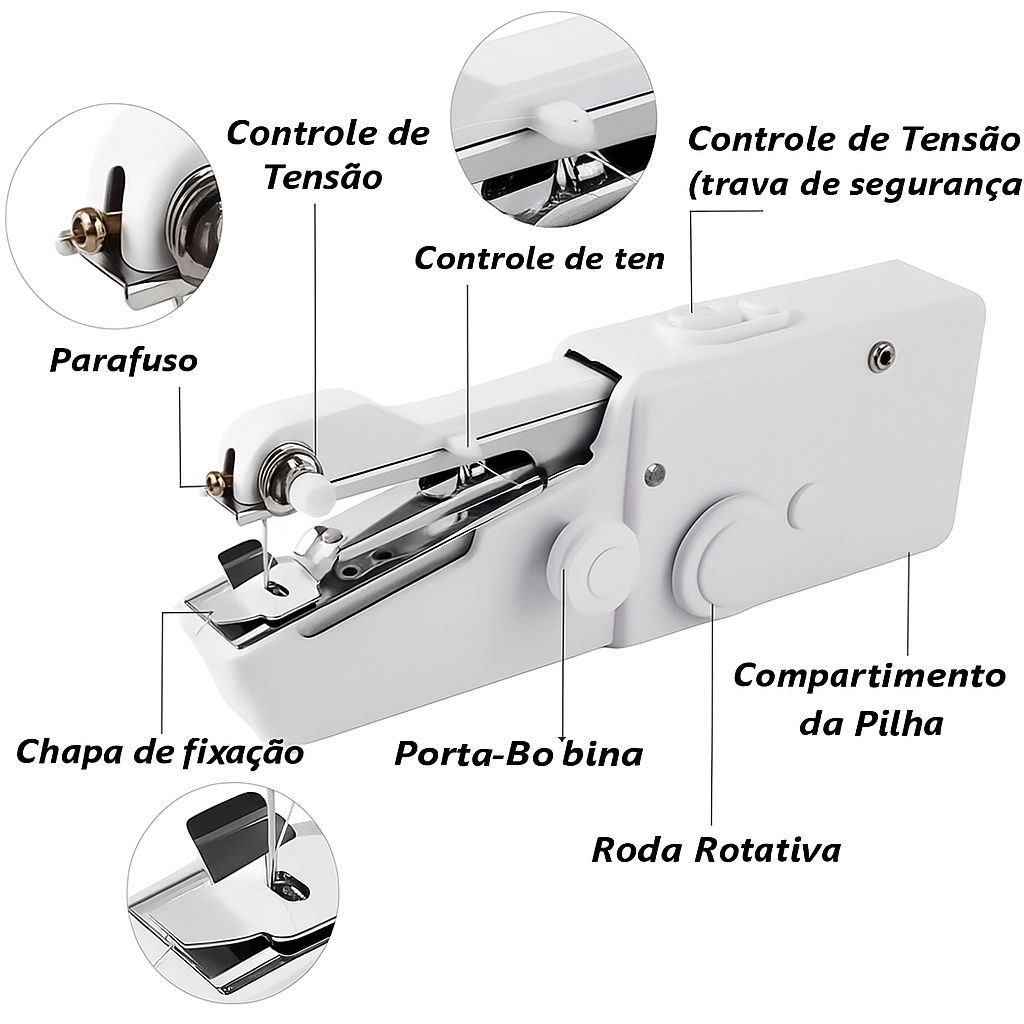 Controle de Tensão

Controle de Tensão (trava de segurança

Controle de ten

Parafuso

Compartimento da Pilha

Chapa de fixação

Porta-Bo bina

Roda Rotativa