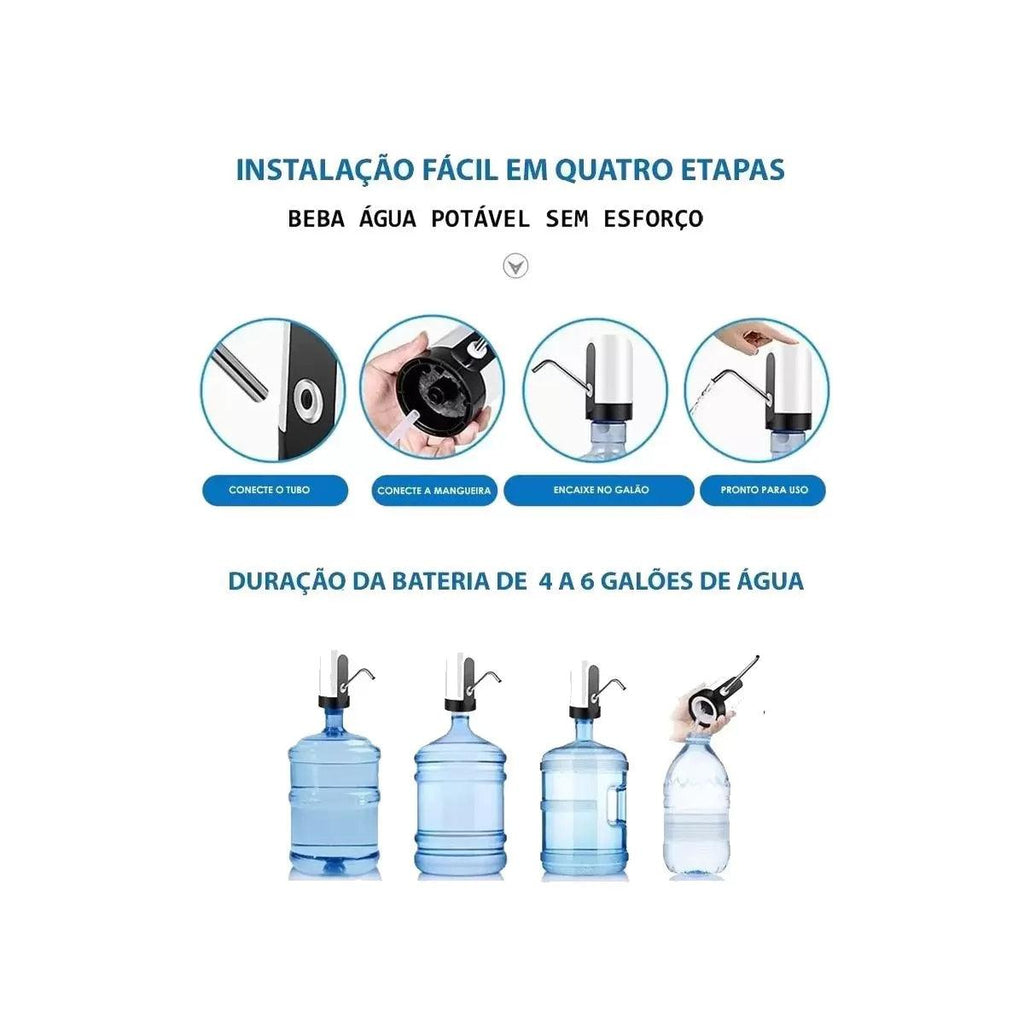 INSTALAÇÃO FÁCIL EM QUATRO ETAPAS

BEBA ÁGUA POTÁVEL SEM ESFORÇO

CONECTE O TUBO

CONECTE A MANGUEIRA

ENCAIXE NO GALÃO

PRONTO PARA USO

DURAÇÃO DA BATERIA DE 4 A 6 GALÕES DE ÁGUA